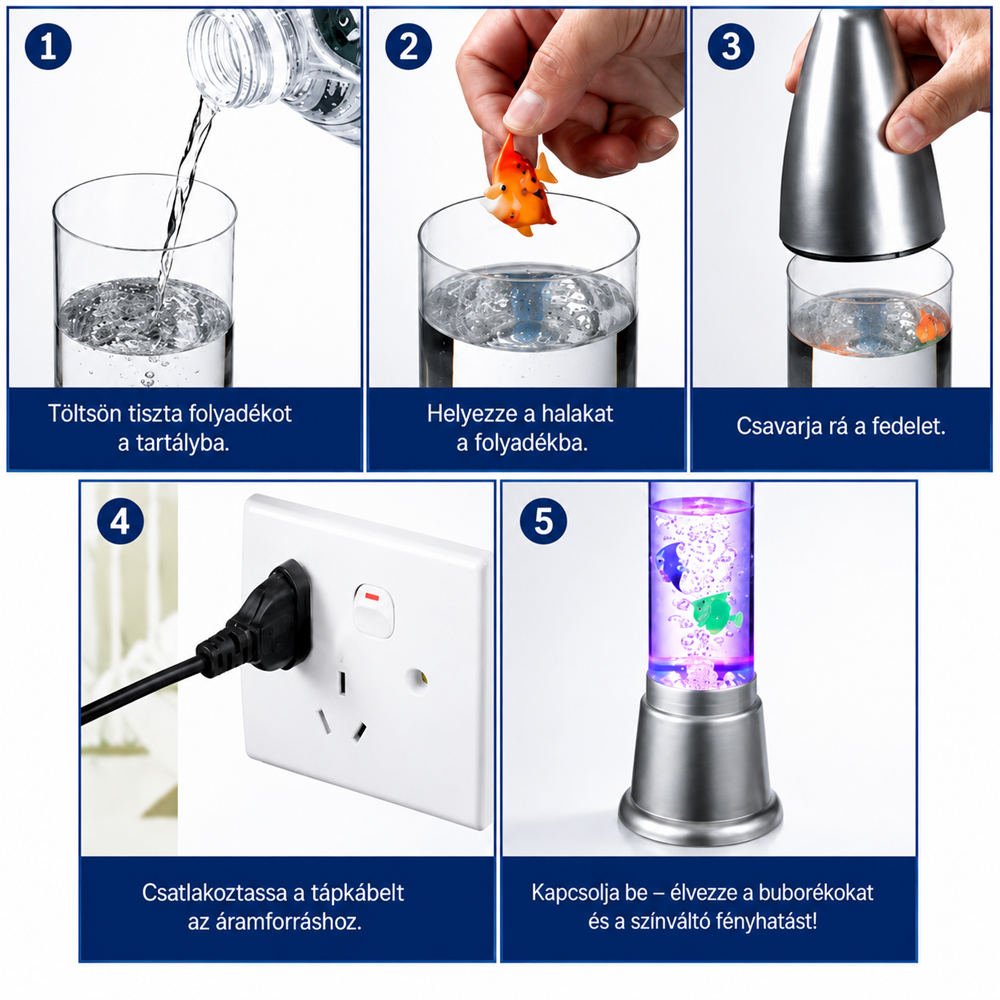 1

Töltsön tiszta folyadékot a tartályba.

2

Helyezze a halakat a folyadékba.

3

Csavarja rá a fedelet.

4

Csatlakoztassa a tápkábelt az áramforráshoz.

5

Kapcsolja be – élvezze a buborékokat és a színváltó fényhatást!